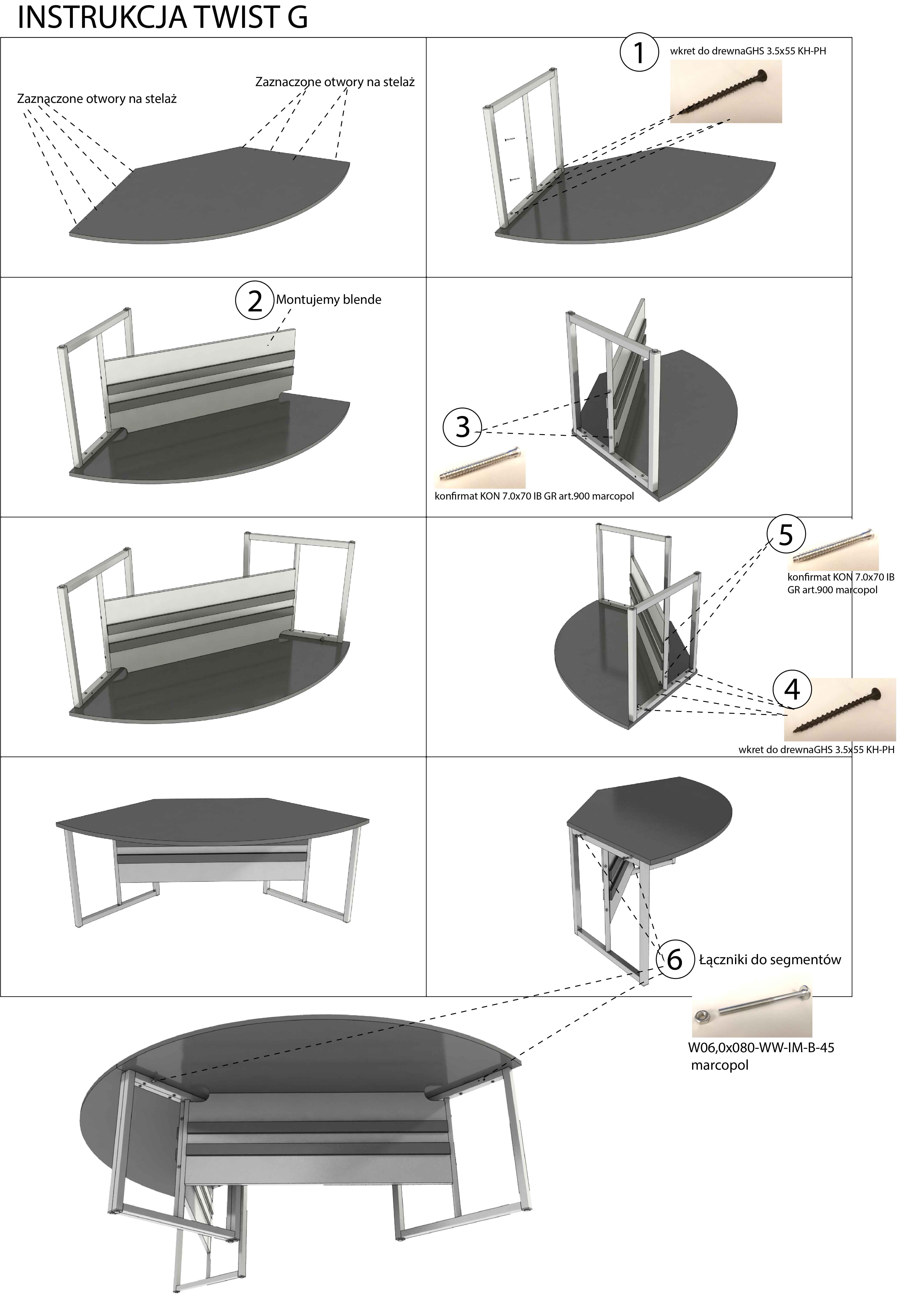 INSTRUKCJA TWIST G

Zaznaczone otwory na stelaż

Zaznaczone otwory na stelaż

1 wkret do drewnaGHS 3.5x55 KH-PH

2 Montujemy blende

3

konfirmat KON 7.0x70 IB GR art.900 marcopol

5

konfirmat KON 7.0x70 IB GR art.900 marcopol

4

wkret do drewnaGHS 3.5x55 KH-PH

6 Łączniki do segmentów

W06,0x080-WW-IM-B-45 marcopol