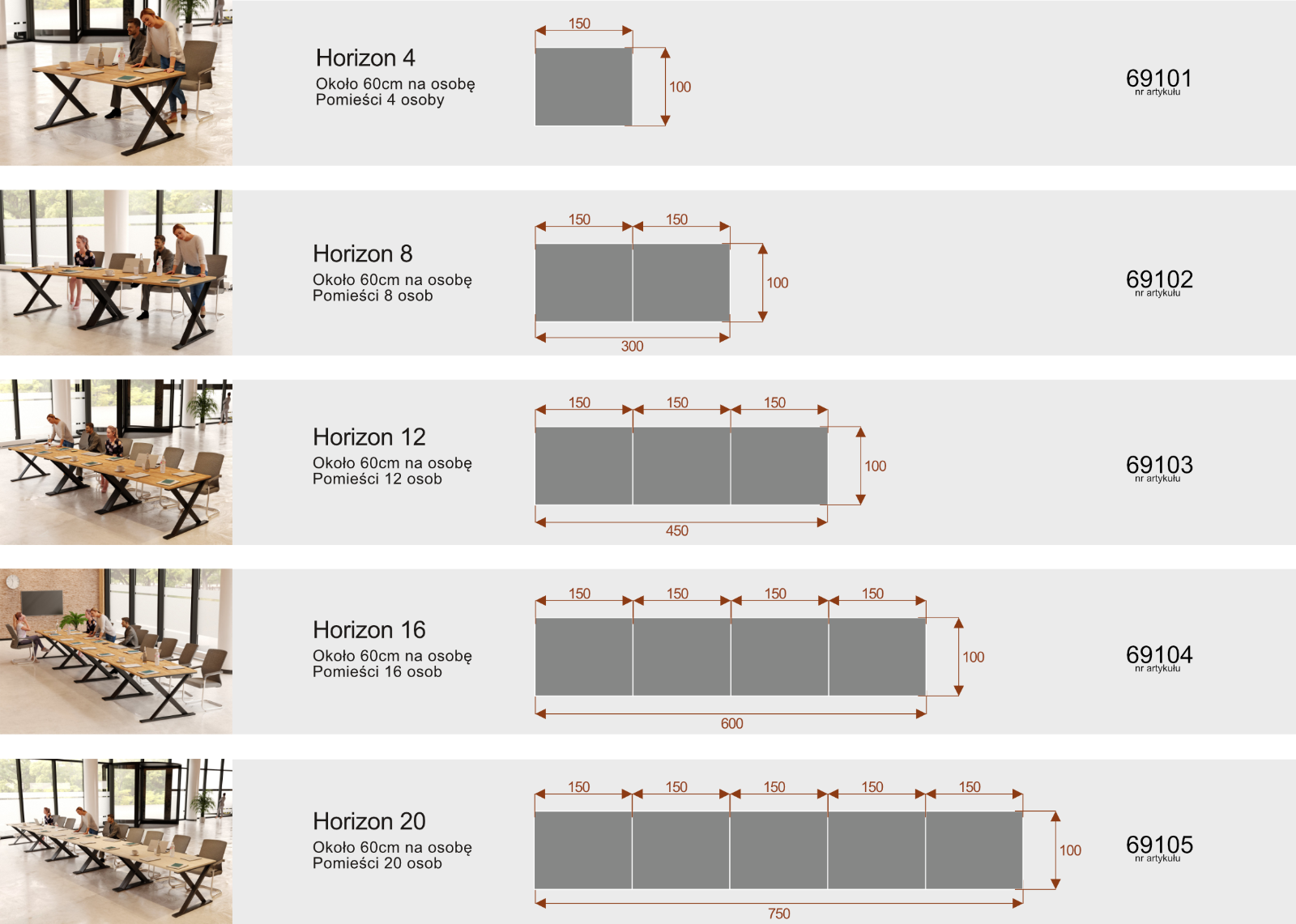 Horizon 4
Około 60cm na osobę
Pomieści 4 osoby

150
100

69101
nr artykułu

Horizon 8
Około 60cm na osobę
Pomieści 8 osob

150 150
100
300

69102
nr artykułu

Horizon 12
Około 60cm na osobę
Pomieści 12 osob

150 150 150
100
450

69103
nr artykułu

Horizon 16
Około 60cm na osobę
Pomieści 16 osob

150 150 150 150
100
600

69104
nr artykułu

Horizon 20
Około 60cm na osobę
Pomieści 20 osob

150 150 150 150 150
100
750

69105
nr artykułu