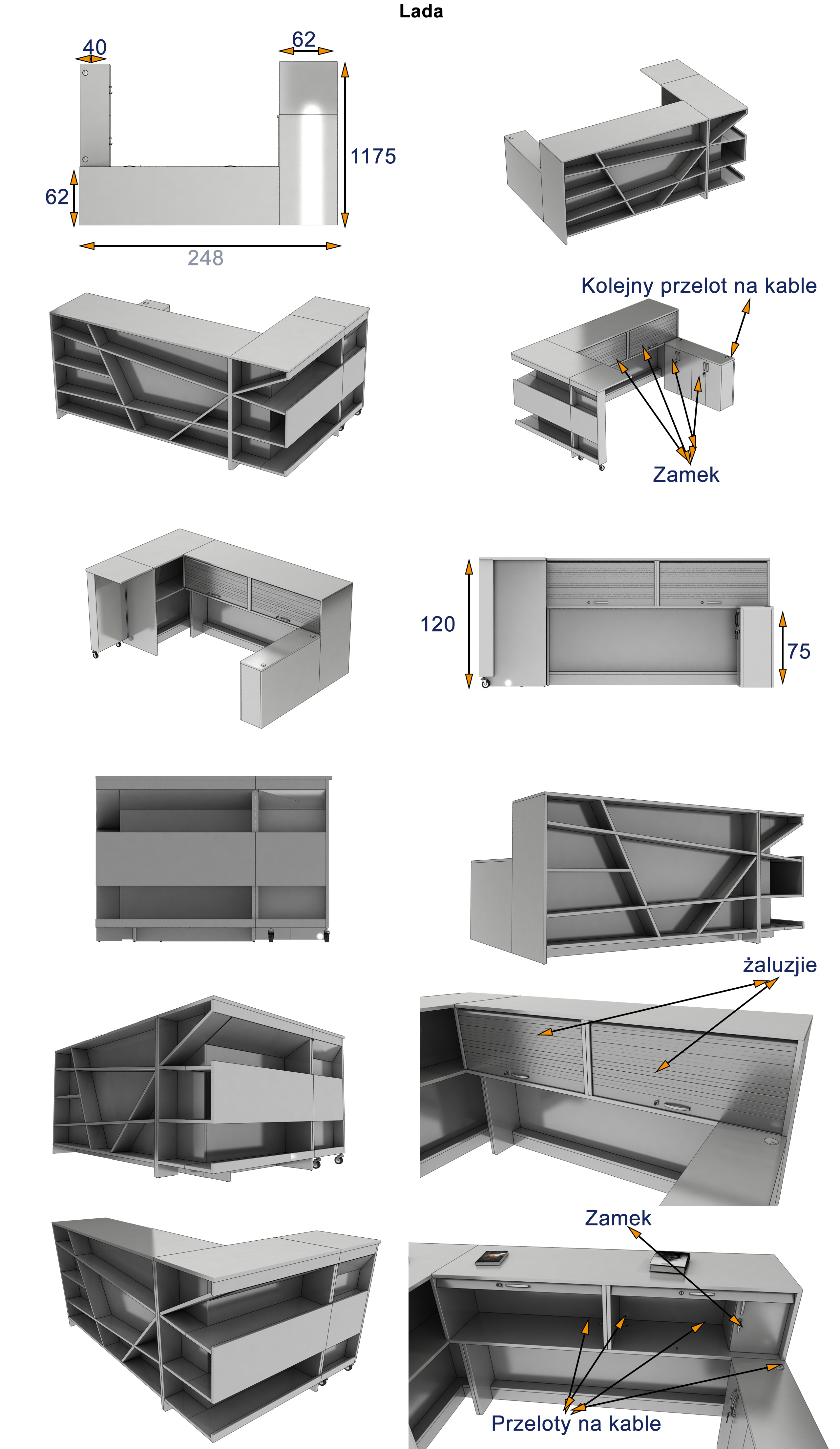 Lada

40

62

1175

62

248

Kolejny przelot na kable

Zamek

120

75

żaluzjie

Zamek

Przeloty na kable