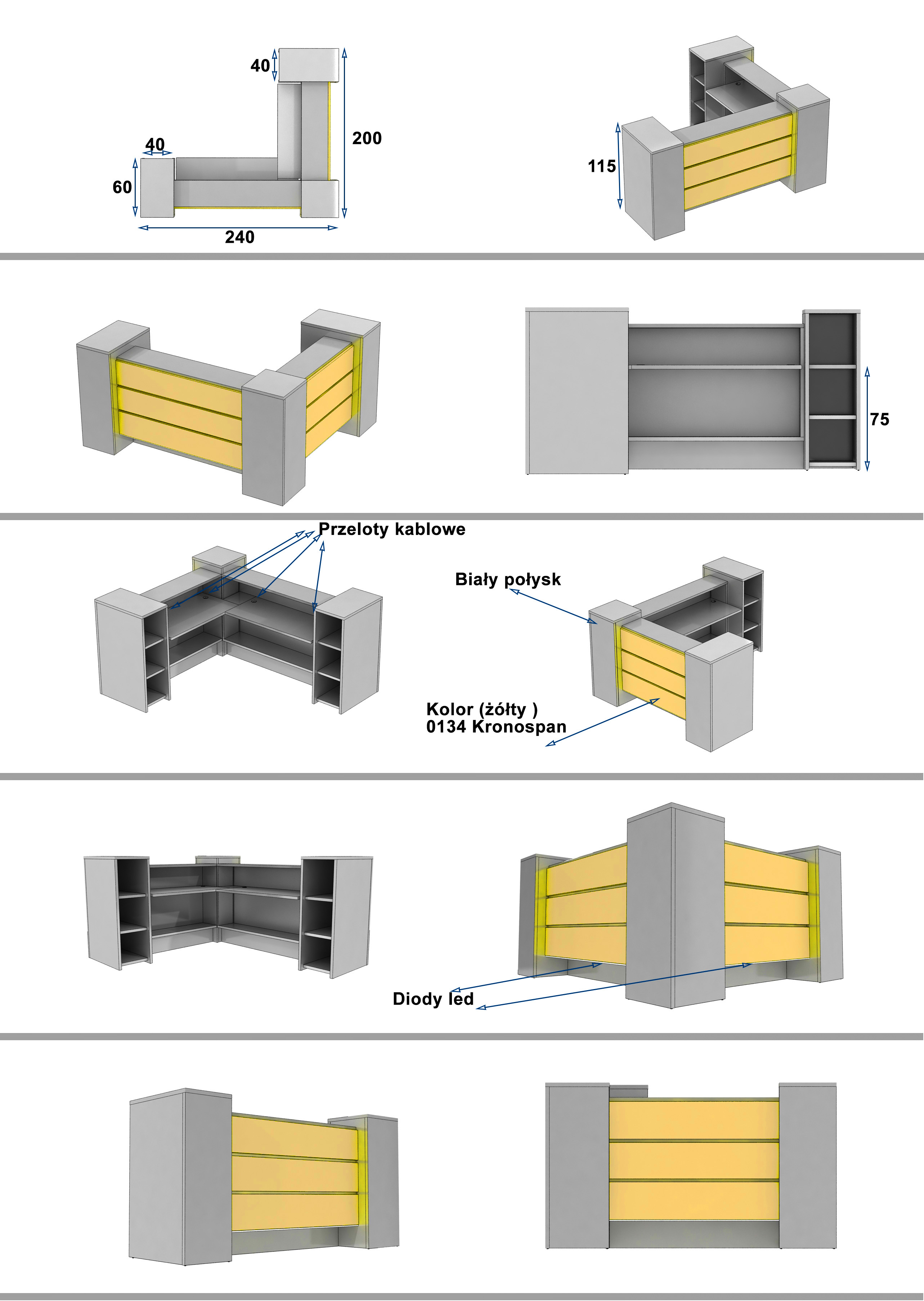 40

200

40

60

240

115

75

Przeloty kablowe

Biały połysk

Kolor (żółty )
0134 Kronospan

Diody led