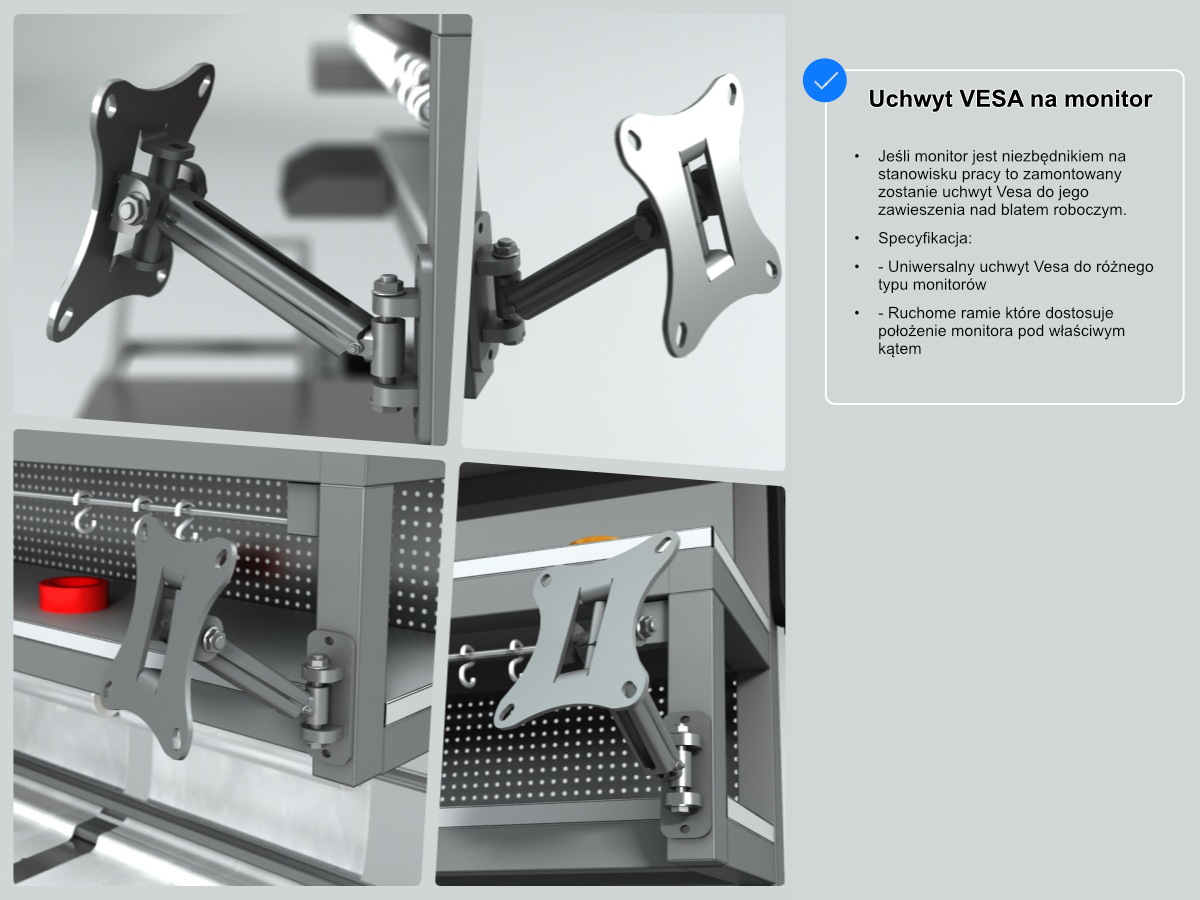 Uchwyt VESA na monitor

• Jeśli monitor jest niezbędnikiem na stanowisku pracy to zamontowany zostanie uchwyt Vesa do jego zawieszenia nad blatem roboczym.

• Specyfikacja:

• - Uniwersalny uchwyt Vesa do różnego typu monitorów

• - Ruchome ramie które dostosuje położenie monitora pod właściwym kątem